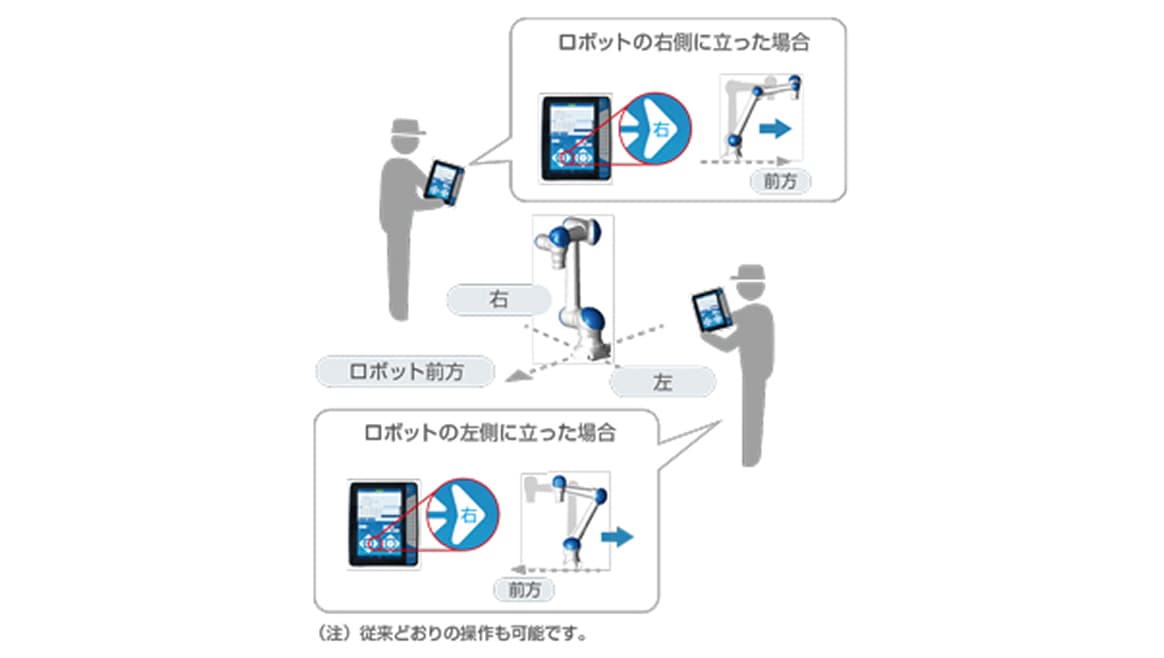 ロボットの右側に立った場合

右

前方

右

ロボット前方

左

ロボットの左側に立った場合

右

前方

（注）従来どおりの操作も可能です。